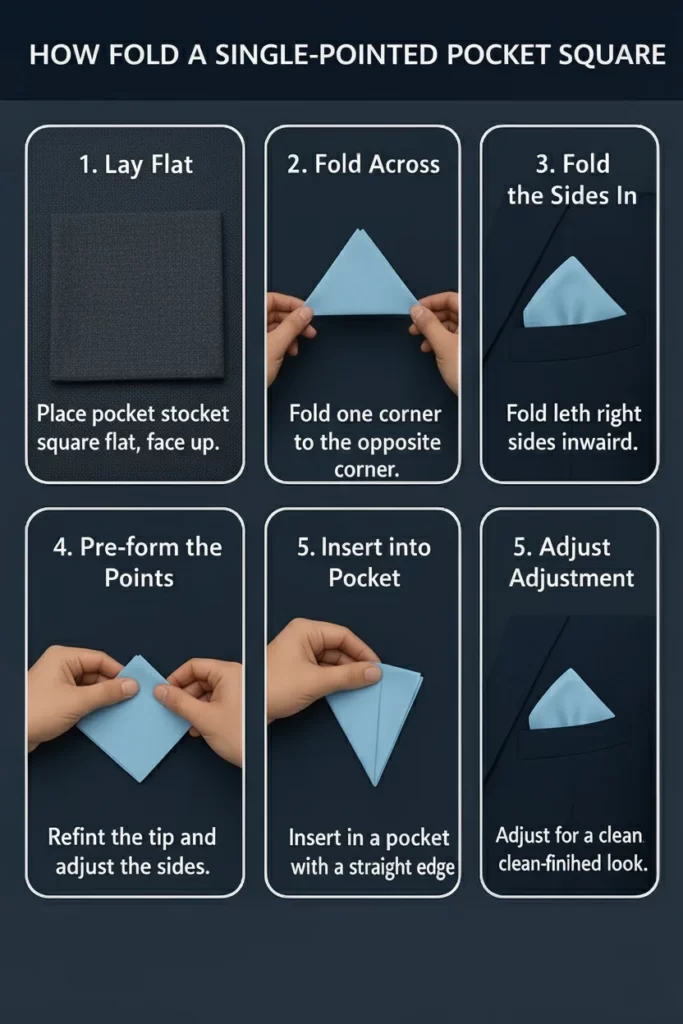 HOW FOLD A SINGLE-POINTED POCKET SQUARE

1. Lay Flat

Place pocket stocket square flat, face up.

2. Fold Across

Fold one corner to the opposite corner.

3. Fold the Sides In

Fold leth right sides inwaird.

4. Pre-form the Points

Refint the tip and adjust the sides.

5. Insert into Pocket

Insert in a pocket with a straight edge

5. Adjust Adjustment

Adjust for a clean clean-finihed look.