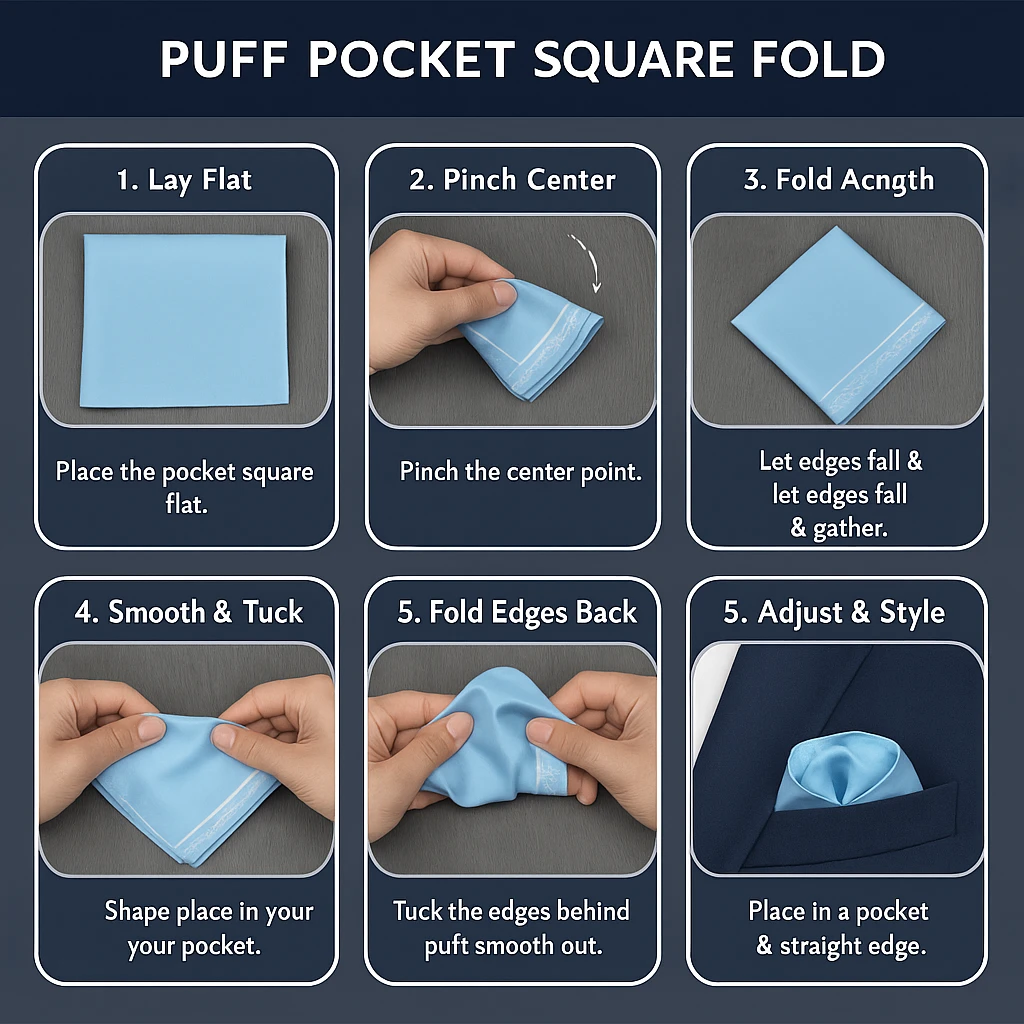 PUFF POCKET SQUARE FOLD

1. Lay Flat

Place the pocket square flat.

2. Pinch Center

Pinch the center point.

3. Fold Acngth

Let edges fall & let edges fall & gather.

4. Smooth & Tuck

Shape place in your your pocket.

5. Fold Edges Back

Tuck the edges behind puft smooth out.

5. Adjust & Style

Place in a pocket & straight edge.