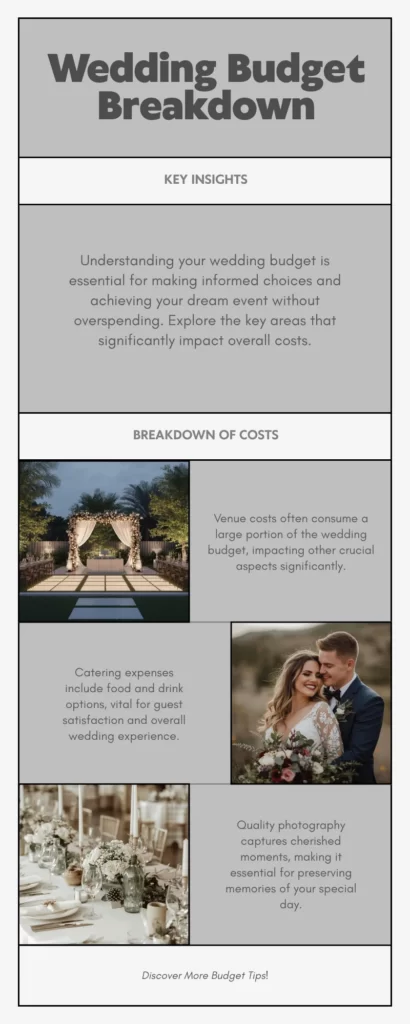 Wedding Budget Breakdown

KEY INSIGHTS

Understanding your wedding budget is essential for making informed choices and achieving your dream event without overspending. Explore the key areas that significantly impact overall costs.

BREAKDOWN OF COSTS

Venue costs often consume a large portion of the wedding budget, impacting other crucial aspects significantly.

Catering expenses include food and drink options, vital for guest satisfaction and overall wedding experience.

Quality photography captures cherished moments, making it essential for preserving memories of your special day.

Discover More Budget Tips!