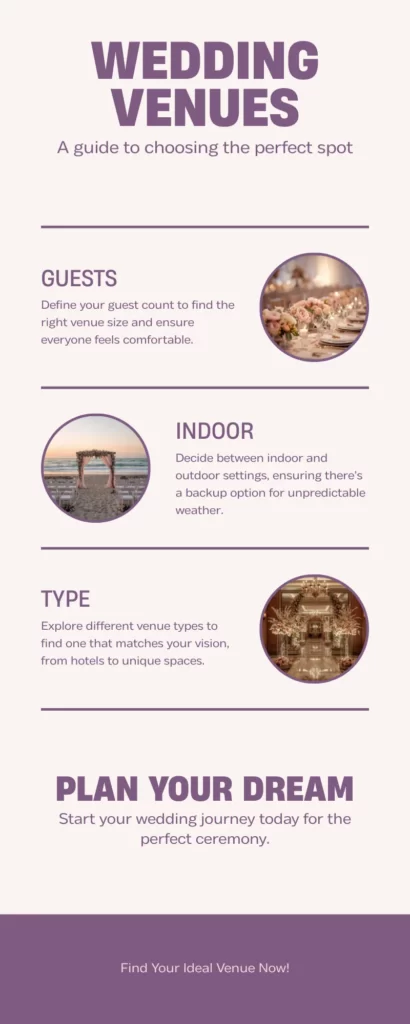 WEDDING VENUES

A guide to choosing the perfect spot

GUESTS

Define your guest count to find the right venue size and ensure everyone feels comfortable.

INDOOR

Decide between indoor and outdoor settings, ensuring there's a backup option for unpredictable weather.

TYPE

Explore different venue types to find one that matches your vision, from hotels to unique spaces.

PLAN YOUR DREAM

Start your wedding journey today for the perfect ceremony.

Find Your Ideal Venue Now!